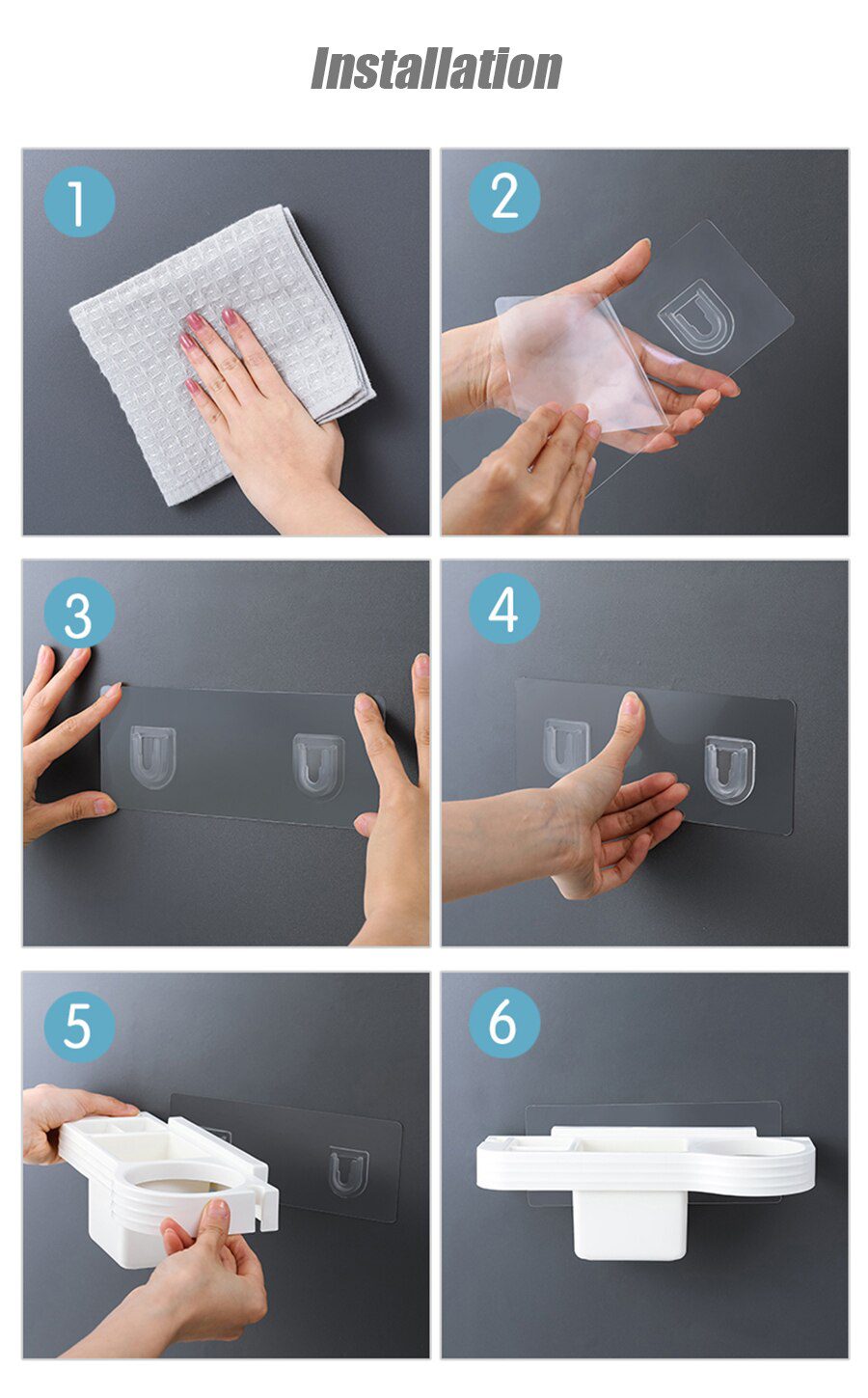 Installation

1

2

3

4

5

6