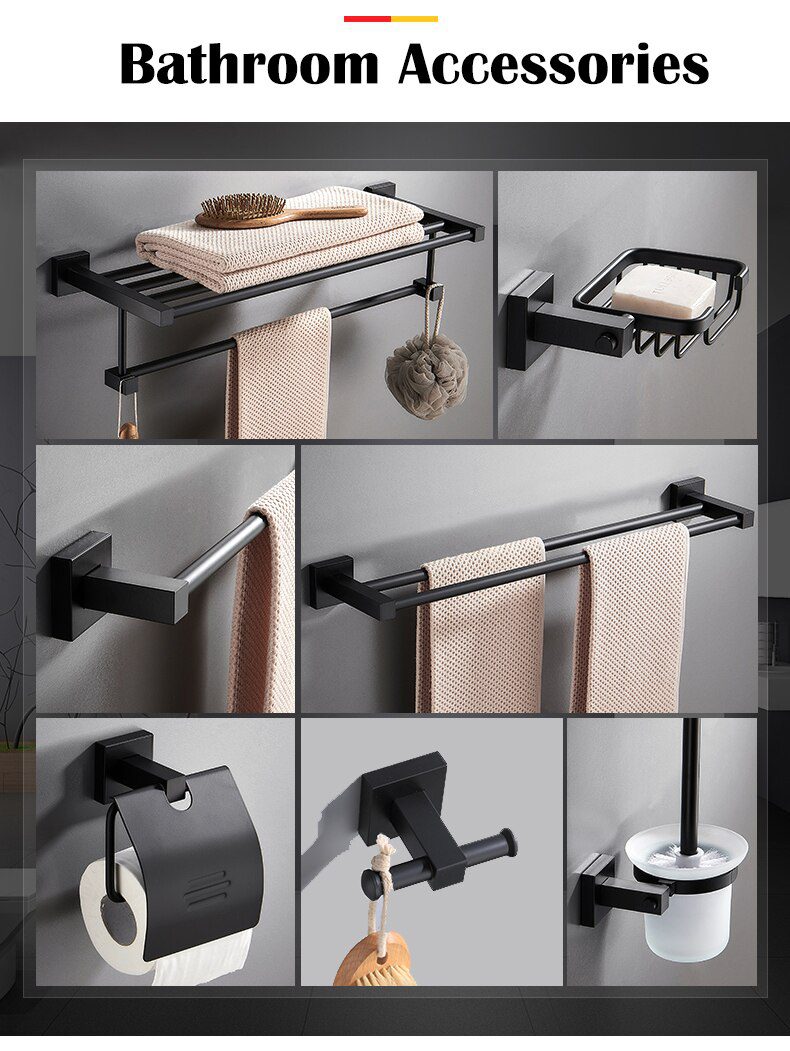 Bathroom Accessories