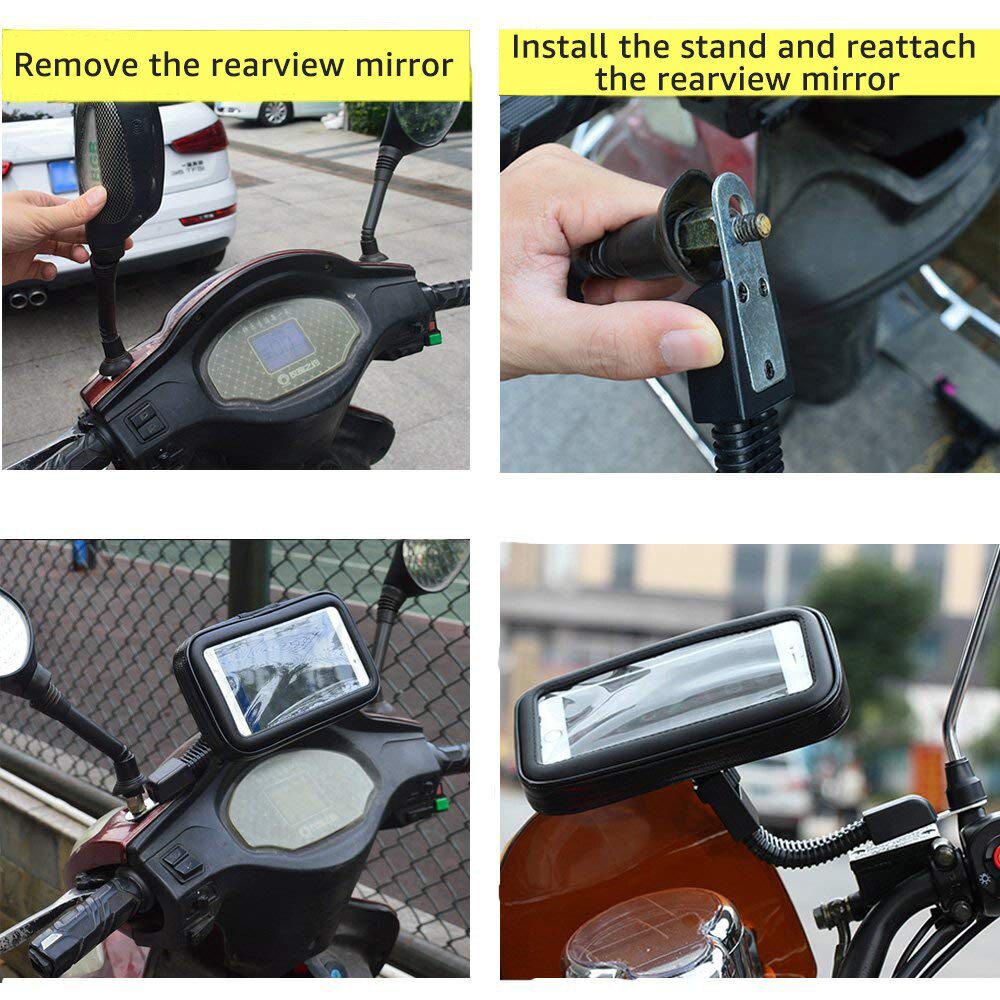 Remove the rearview mirror

Install the stand and reattach the rearview mirror