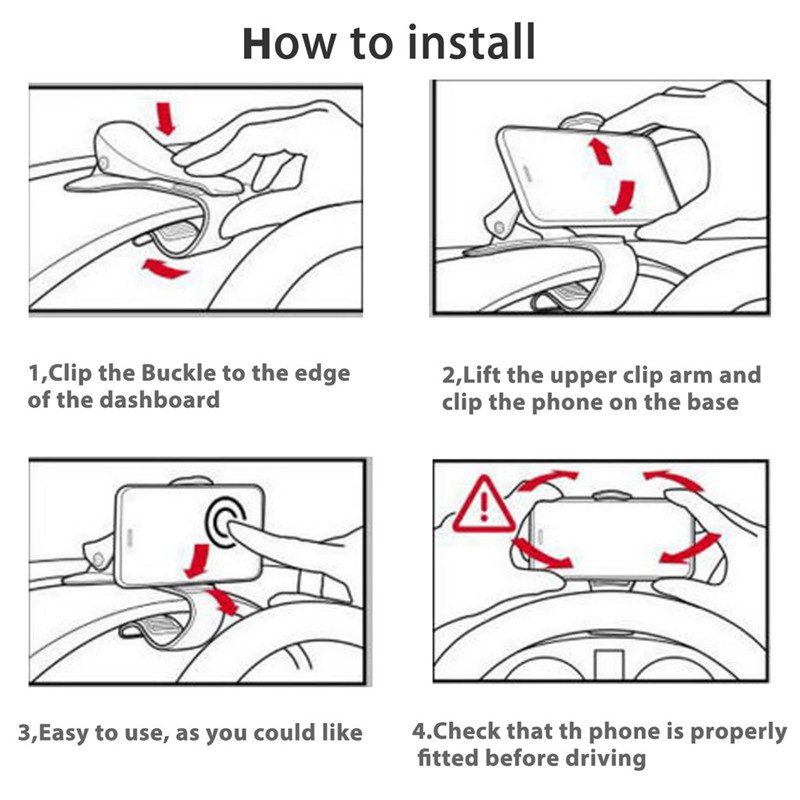 How to install

1,Clip the Buckle to the edge of the dashboard

2,Lift the upper clip arm and clip the phone on the base

3,Easy to use, as you could like

4.Check that th phone is properly fitted before driving