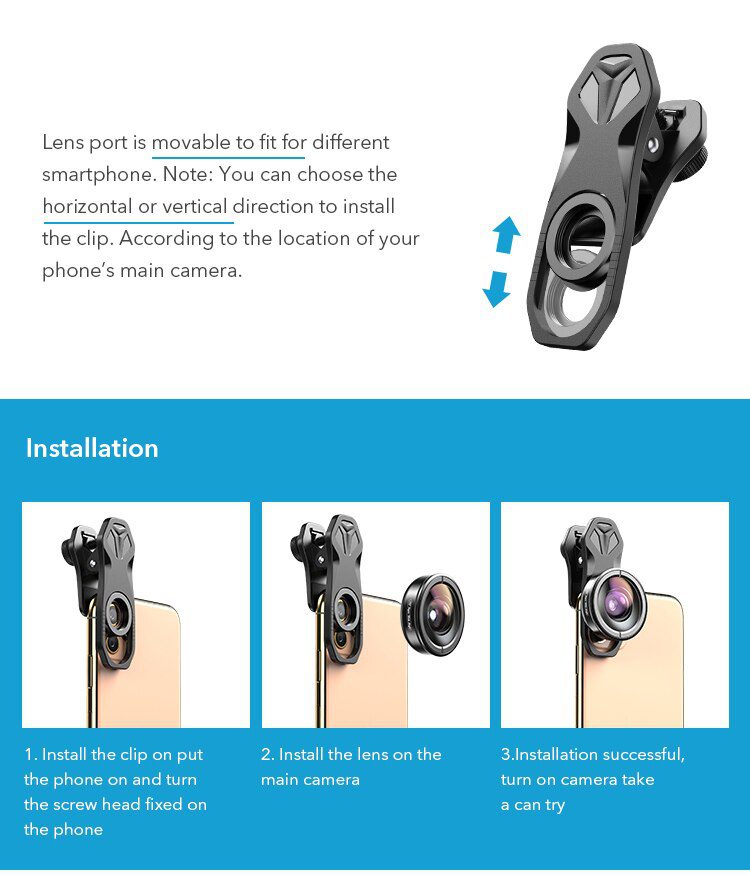 Lens port is movable to fit for different smartphone. Note: You can choose the horizontal or vertical direction to install the clip. According to the location of your phone's main camera.

Installation

1. Install the clip on put the phone on and turn the screw head fixed on the phone

2. Install the lens on the main camera

3.Installation successful, turn on camera take a can try