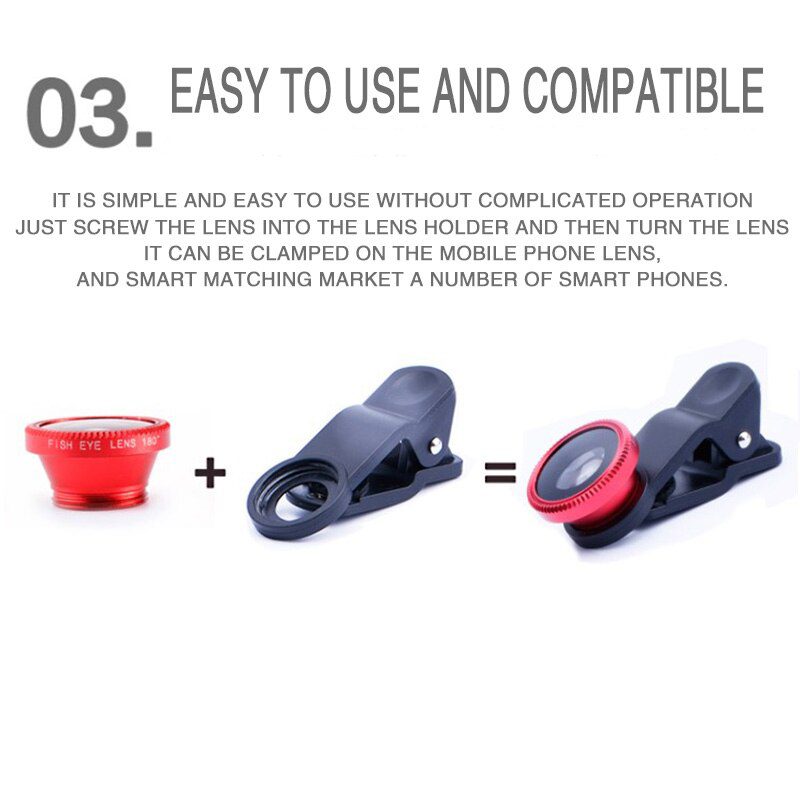 03. EASY TO USE AND COMPATIBLE

IT IS SIMPLE AND EASY TO USE WITHOUT COMPLICATED OPERATION
JUST SCREW THE LENS INTO THE LENS HOLDER AND THEN TURN THE LENS
IT CAN BE CLAMPED ON THE MOBILE PHONE LENS,
AND SMART MATCHING MARKET A NUMBER OF SMART PHONES.

FISH EYE LENS 180°

+

=